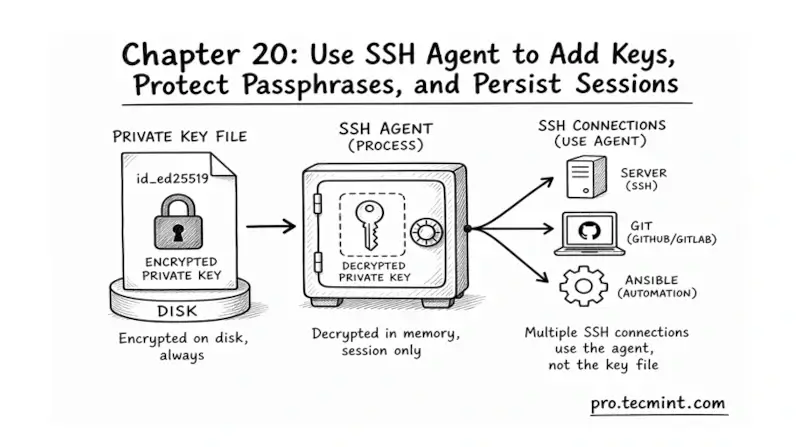 Chapter 20: Use SSH Agent to Add Keys, Protect Passphrases, and Persist Sessions

PRIVATE KEY FILE

id_ed25519

ENCRYPTED PRIVATE KEY

DISK

Encrypted on disk, always

SSH AGENT (PROCESS)

DECRYPTED PRIVATE KEY

Decrypted in memory, session only

SSH CONNECTIONS (USE AGENT)

SERVER (SSH)

GIT (GITHUB/GITLAB)

ANSIBLE (AUTOMATION)

Multiple SSH connections use the agent, not the key file

pro.tecmint.com