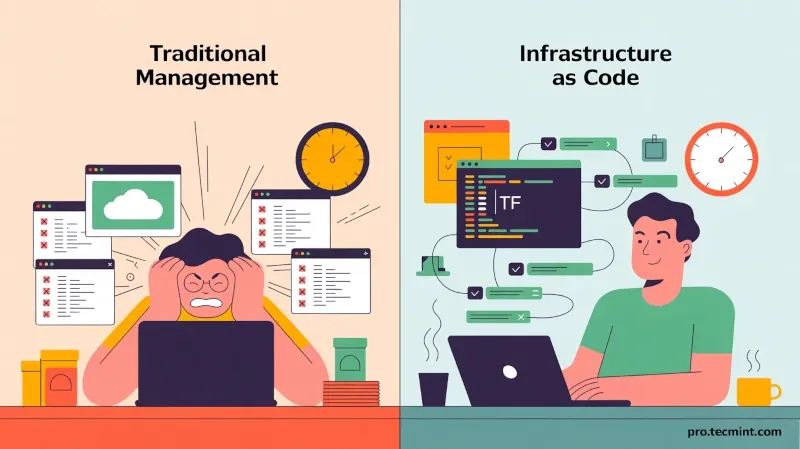 Traditional Management

Infrastructure as Code

TF

pro.tecmint.com